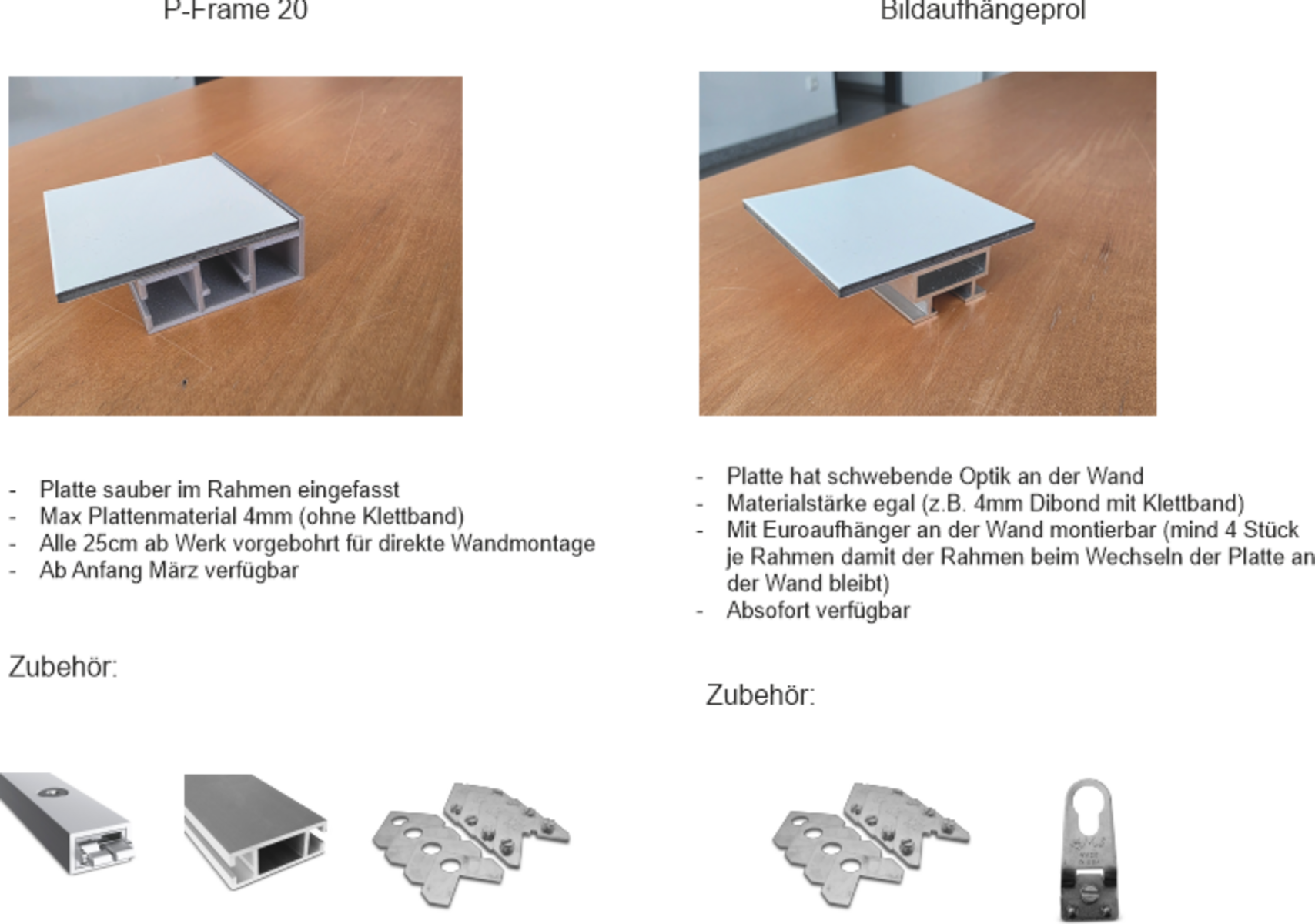 P-Frame 20

- Platte sauber im Rahmen eingefasst
- Max Plattenmaterial 4mm (ohne Klettband)
- Alle 25cm ab Werk vorgebohrt für direkte Wandmontage
- Ab Anfang März verfügbar

Zubehör:

Bildaufhängeprol

- Platte hat schwebende Optik an der Wand
- Materialstärke egal (z.B. 4mm Dibond mit Klettband)
- Mit Euroaufhänger an der Wand montierbar (mind 4 Stück je Rahmen damit der Rahmen beim Wechseln der Platte an der Wand bleibt)
- Absofort verfügbar

Zubehör: